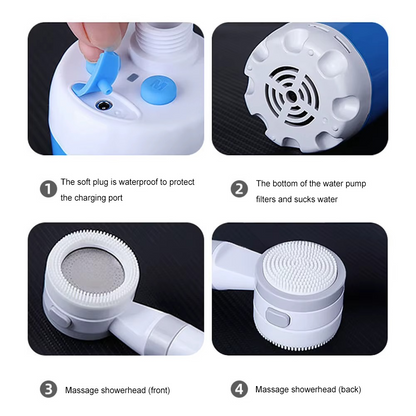 M

1 The soft plug is waterproof to protect the charging port

2 The bottom of the water pump filters and sucks water

3 Massage showerhead (front)

4 Massage showerhead (back)