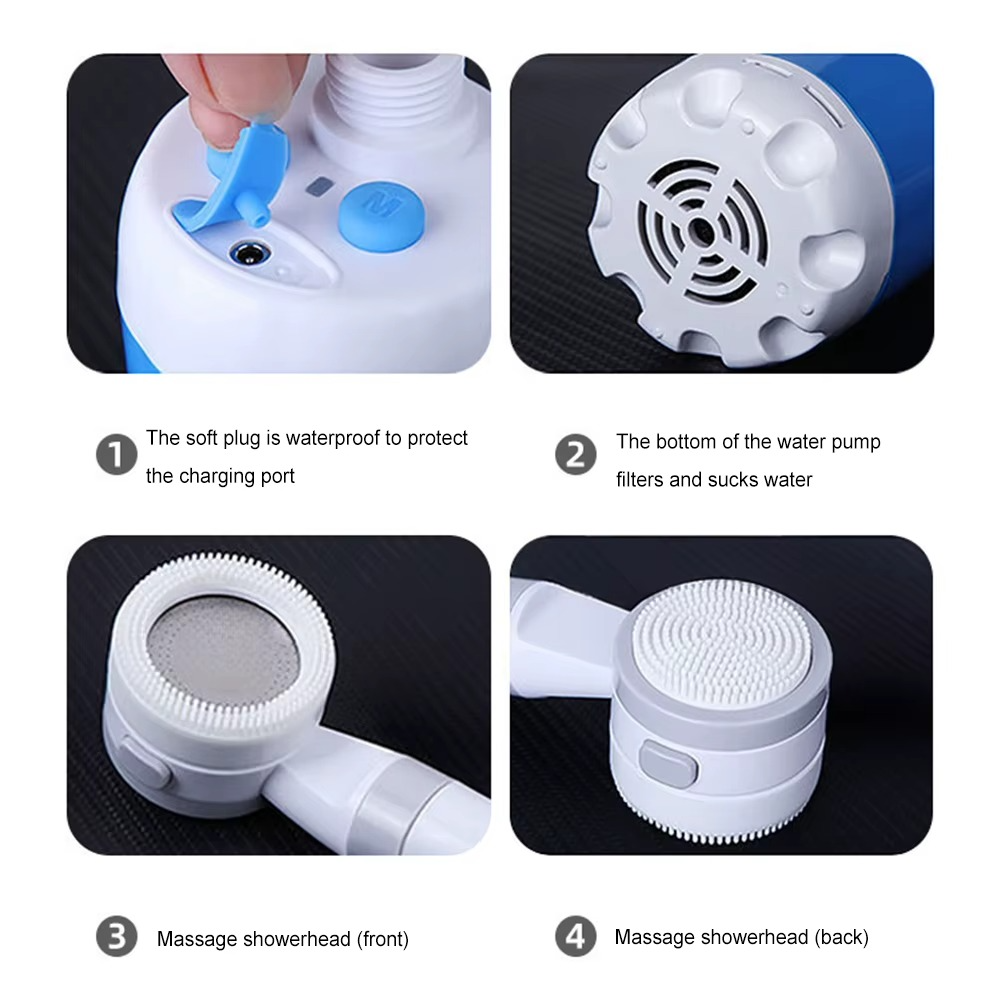 M

1 The soft plug is waterproof to protect the charging port

2 The bottom of the water pump filters and sucks water

3 Massage showerhead (front)

4 Massage showerhead (back)